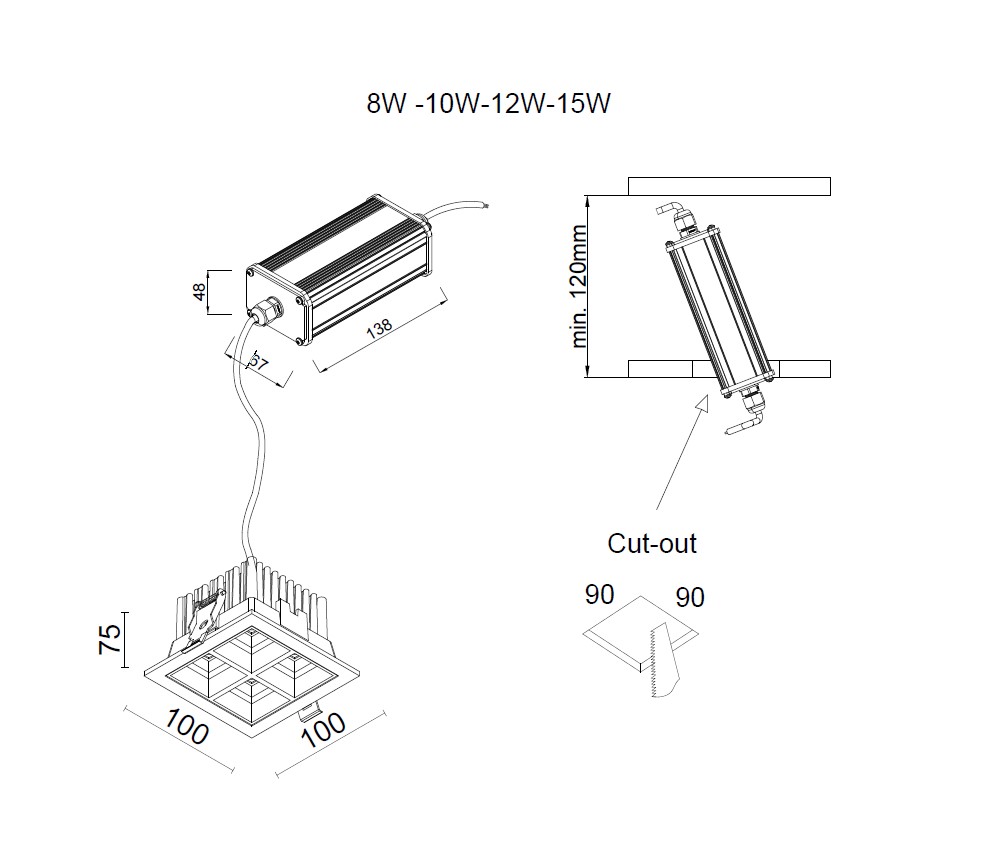 8W -10W-12W-15W

48

57

138

min. 120mm

Cut-out

90

90

75

100

100