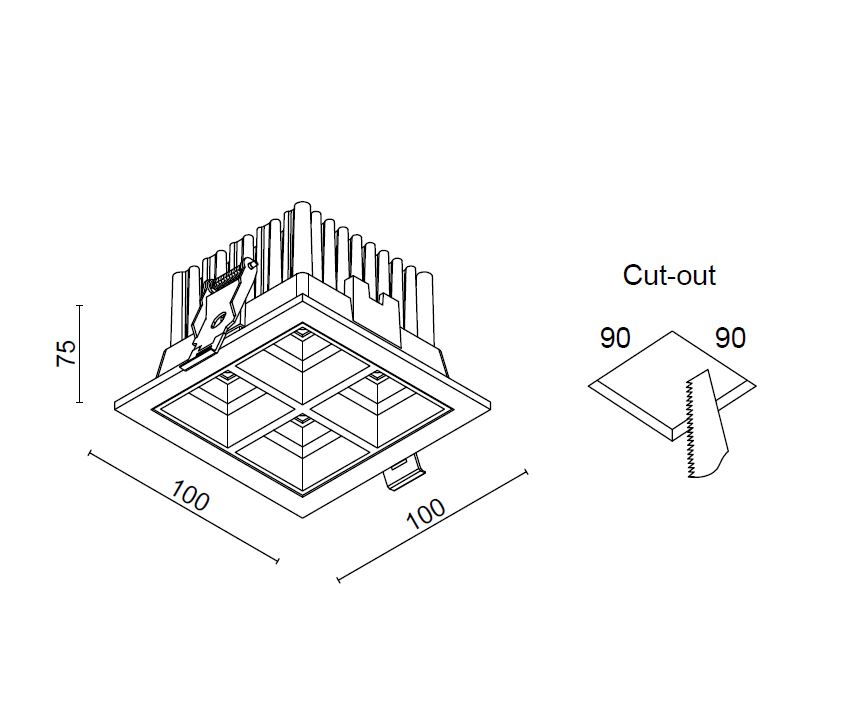 75

100

100

Cut-out

90

90